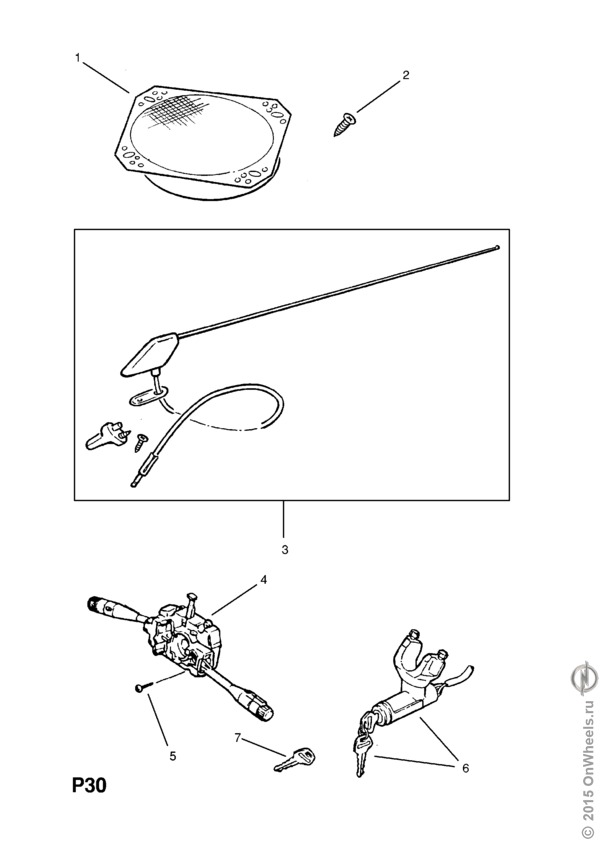 1
2
3
4
5
7
6
P30
© 2015 OnWheels.ru